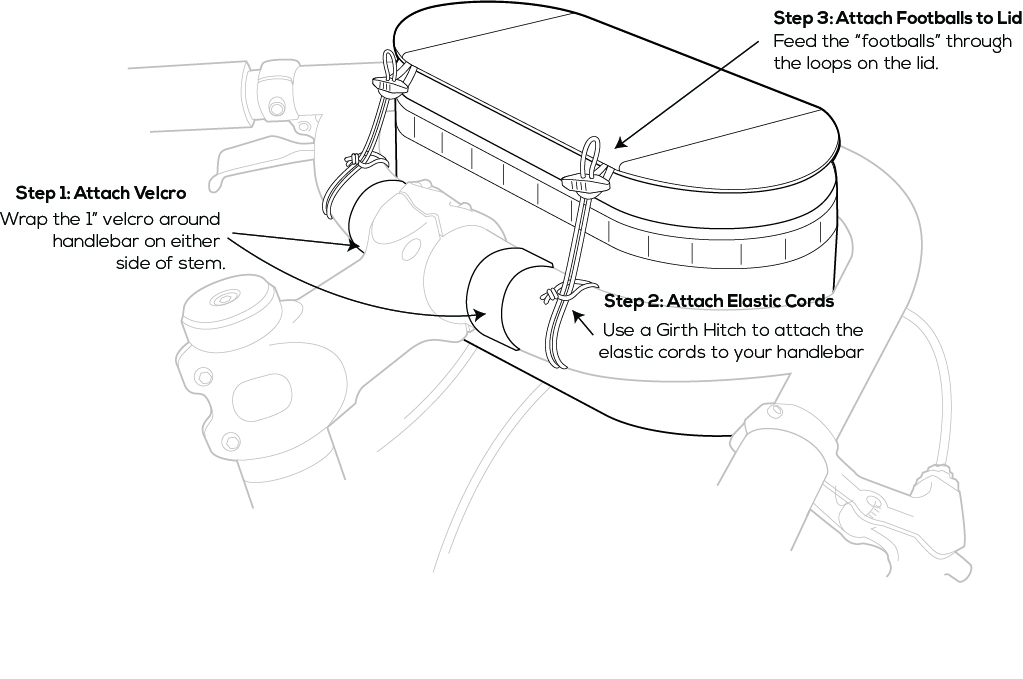 Step 3: Attach Footballs to Lid
Feed the "footballs" through the loops on the lid.

Step 1: Attach Velcro
Wrap the 1" velcro around handlebar on either side of stem.

Step 2: Attach Elastic Cords
Use a Girth Hitch to attach the elastic cords to your handlebar